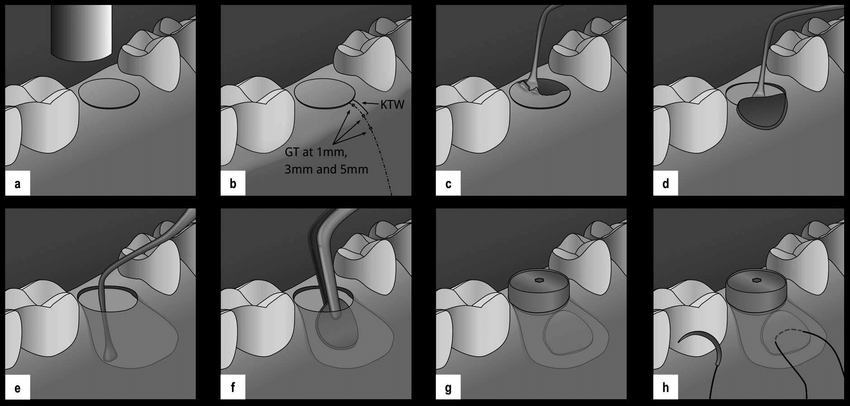 a

KTW

GT at 1mm, 3mm and 5mm

b

c

d

e

f

g

h